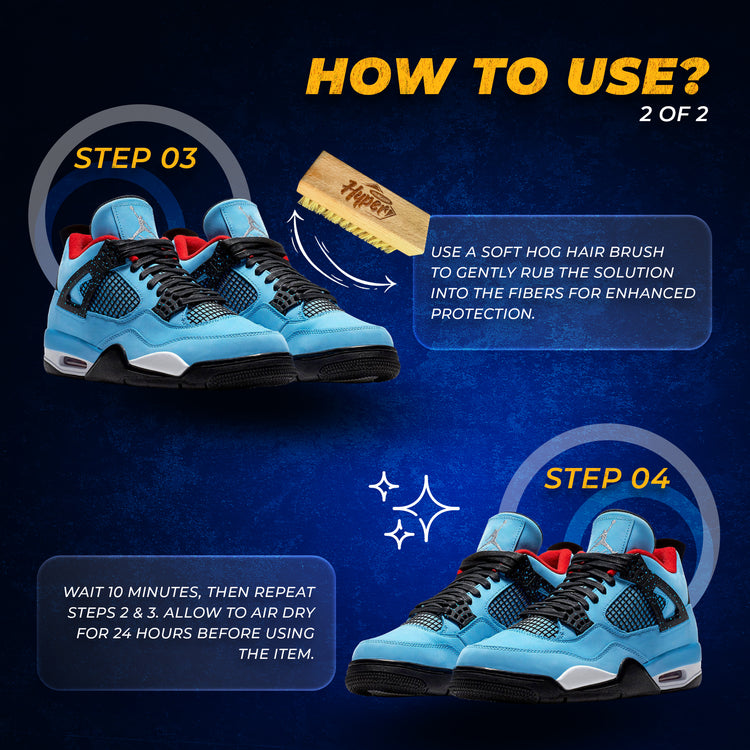 HOW TO USE?
2 OF 2

STEP 03

Hyper

USE A SOFT HOG HAIR BRUSH TO GENTLY RUB THE SOLUTION INTO THE FIBERS FOR ENHANCED PROTECTION.

STEP 04

WAIT 10 MINUTES, THEN REPEAT STEPS 2 & 3. ALLOW TO AIR DRY FOR 24 HOURS BEFORE USING THE ITEM.